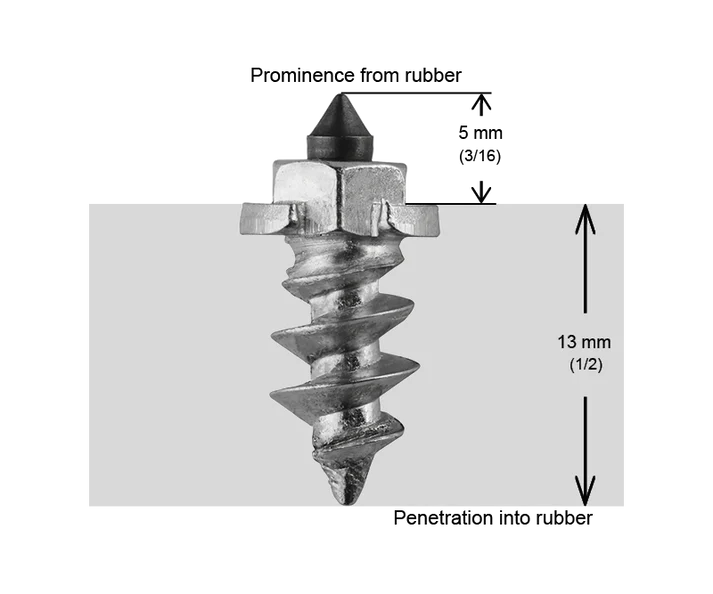 Prominence from rubber

5 mm
(3/16)

13 mm
(1/2)

Penetration into rubber